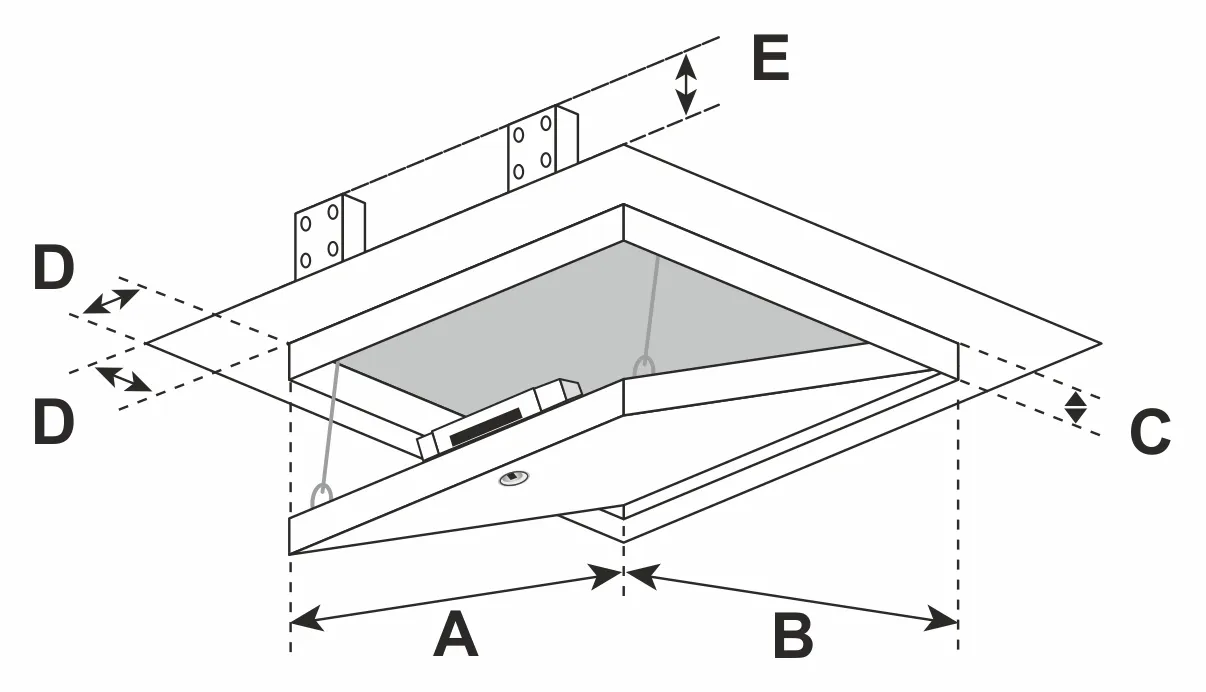 E
D
D
C
A
B